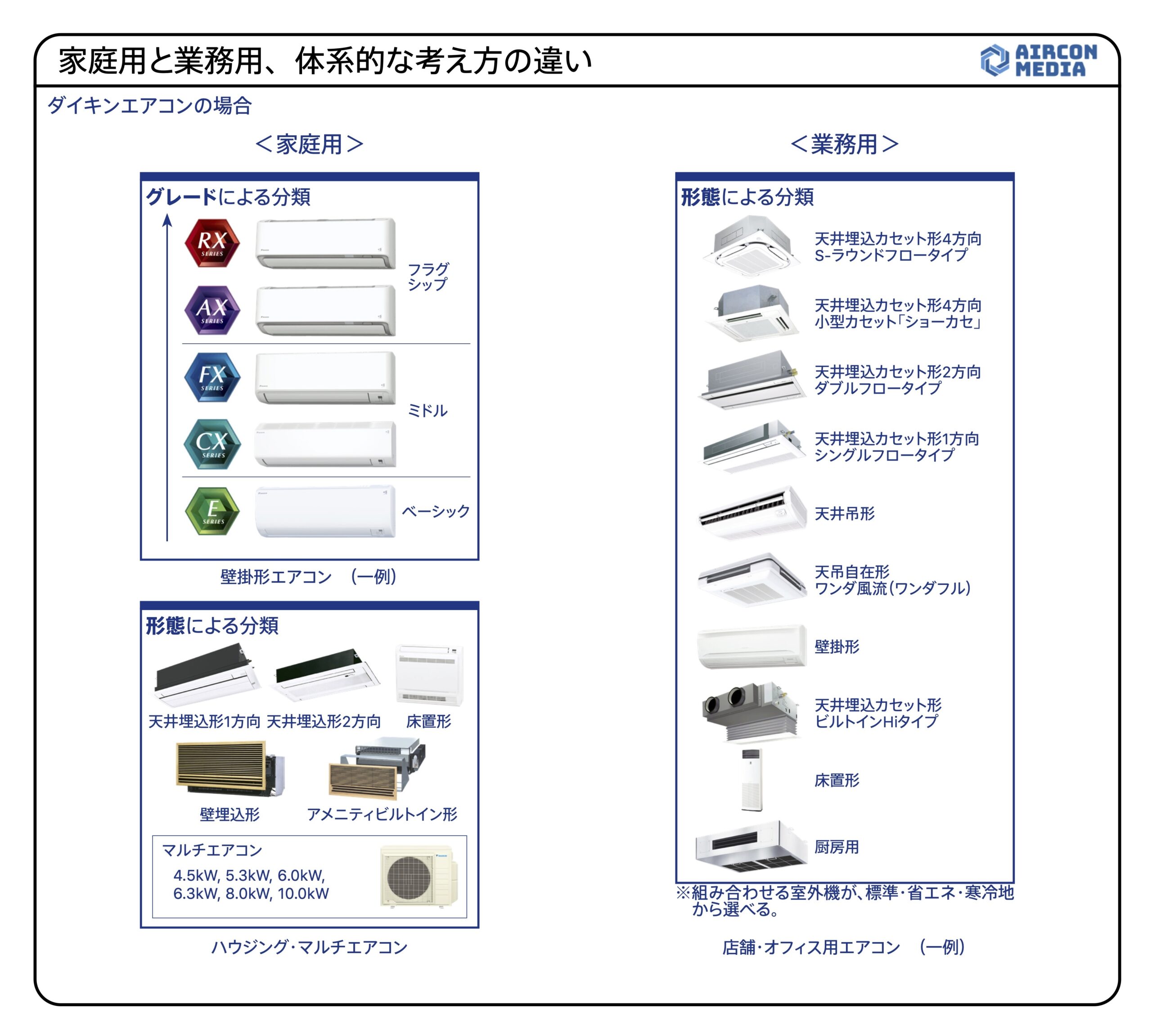 家庭用と業務用、体系的な考え方の違い

AIRCON MEDIA

ダイキンエアコンの場合

＜家庭用＞

グレードによる分類

RX SERIES

AX SERIES

フラグシップ

FX SERIES

CX SERIES

ミドル

E SERIES

ベーシック

壁掛形エアコン　（一例）

形態による分類

天井埋込形1方向　天井埋込形2方向　床置形

壁埋込形　アメニティビルトイン形

マルチエアコン

4.5kW, 5.3kW, 6.0kW, 6.3kW, 8.0kW, 10.0kW

ハウジング・マルチエアコン

＜業務用＞

形態による分類

天井埋込カセット形4方向
S-ラウンドフロータイプ

天井埋込カセット形4方向
小型カセット「ショーカセ」

天井埋込カセット形2方向
ダブルフロータイプ

天井埋込カセット形1方向
シングルフロータイプ

天井吊形

天吊自在形
ワンダ風流（ワンダフル）

壁掛形

天井埋込カセット形
ビルトインHiタイプ

床置形

厨房用

※組み合わせる室外機が、標準・省エネ・寒冷地から選べる。

店舗・オフィス用エアコン　（一例）